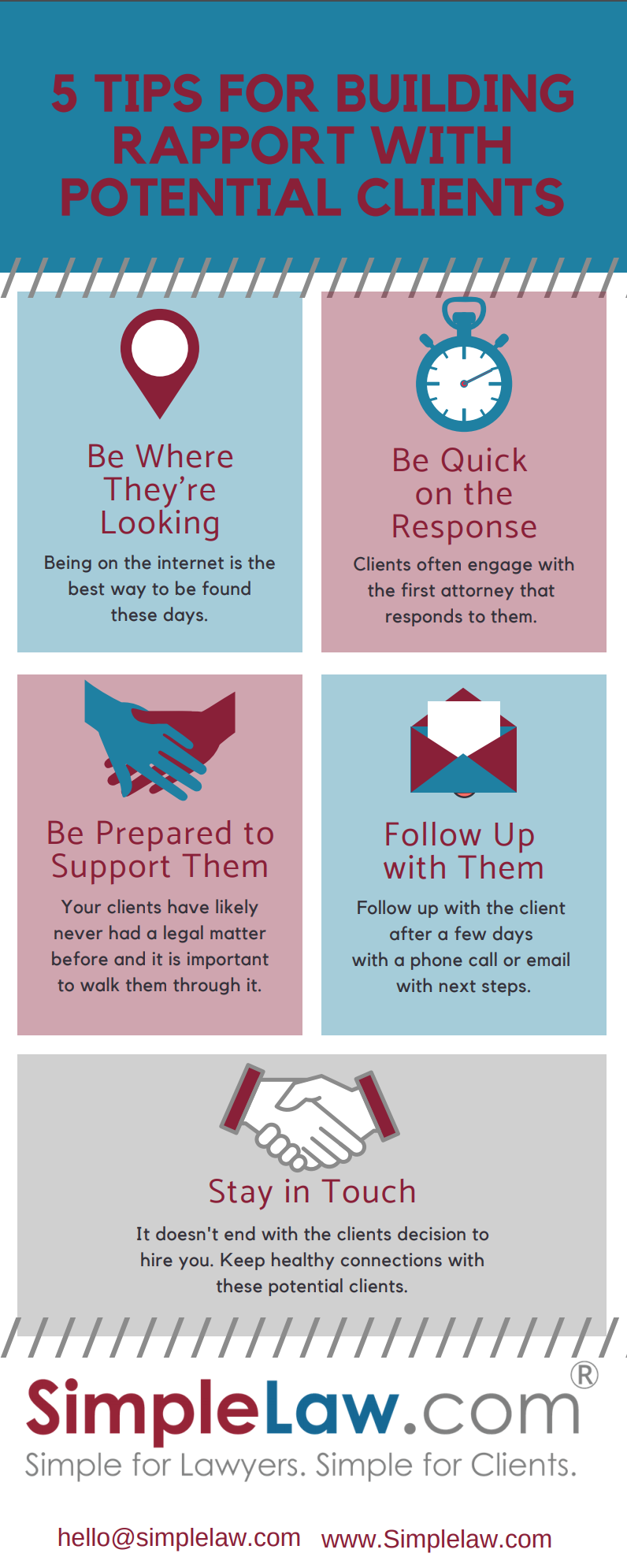 5 TIPS FOR BUILDING RAPPORT WITH POTENTIAL CLIENTS

Be Where They're Looking

Being on the internet is the best way to be found these days.

Be Quick on the Response

Clients often engage with the first attorney that responds to them.

Be Prepared to Support Them

Your clients have likely never had a legal matter before and it is important to walk them through it.

Follow Up with Them

Follow up with the client after a few days with a phone call or email with next steps.

Stay in Touch

It doesn't end with the clients decision to hire you. Keep healthy connections with these potential clients.

SimpleLaw.com®
Simple for Lawyers. Simple for Clients.

hello@simplelaw.com www.Simplelaw.com